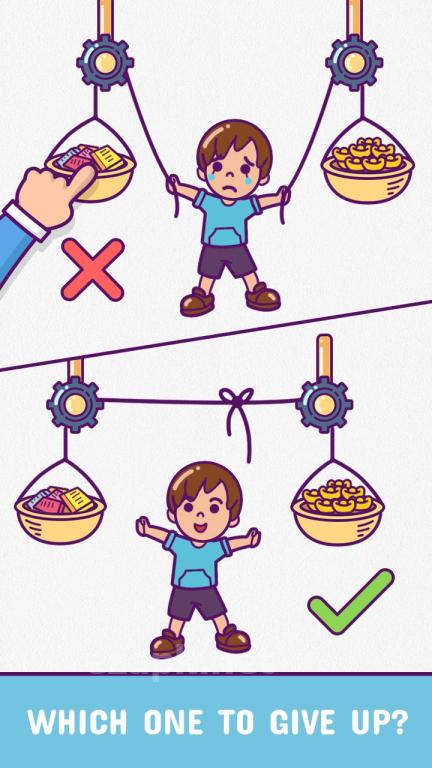 WHICH ONE TO GIVE UP?